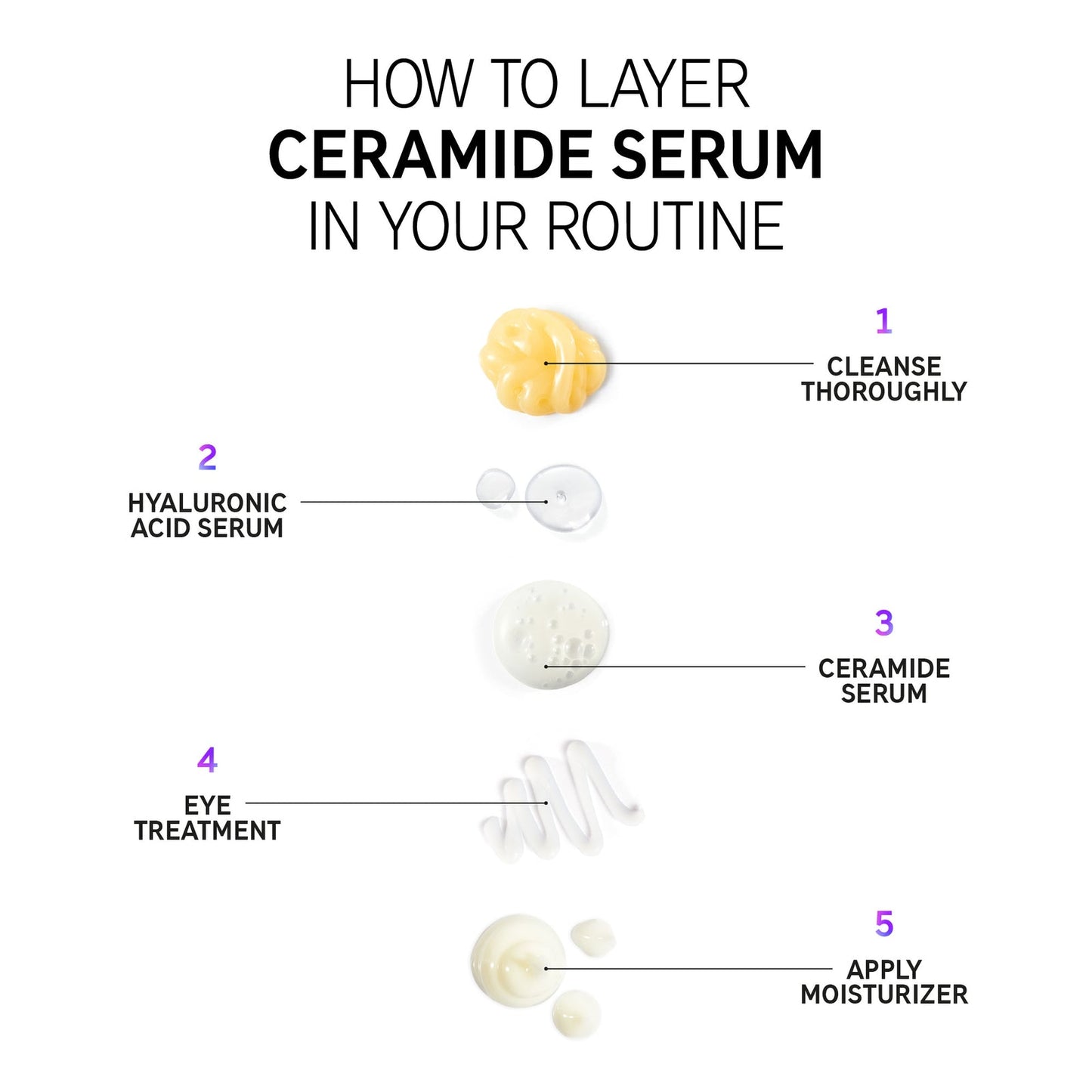 HOW TO LAYER
CERAMIDE SERUM
IN YOUR ROUTINE

1
CLEANSE THOROUGHLY

2
HYALURONIC ACID SERUM

3
CERAMIDE SERUM

4
EYE TREATMENT

5
APPLY MOISTURIZER