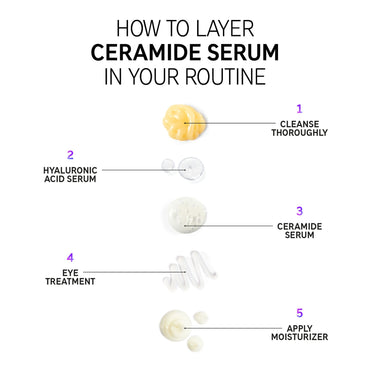 HOW TO LAYER
CERAMIDE SERUM
IN YOUR ROUTINE

1
CLEANSE THOROUGHLY

2
HYALURONIC ACID SERUM

3
CERAMIDE SERUM

4
EYE TREATMENT

5
APPLY MOISTURIZER