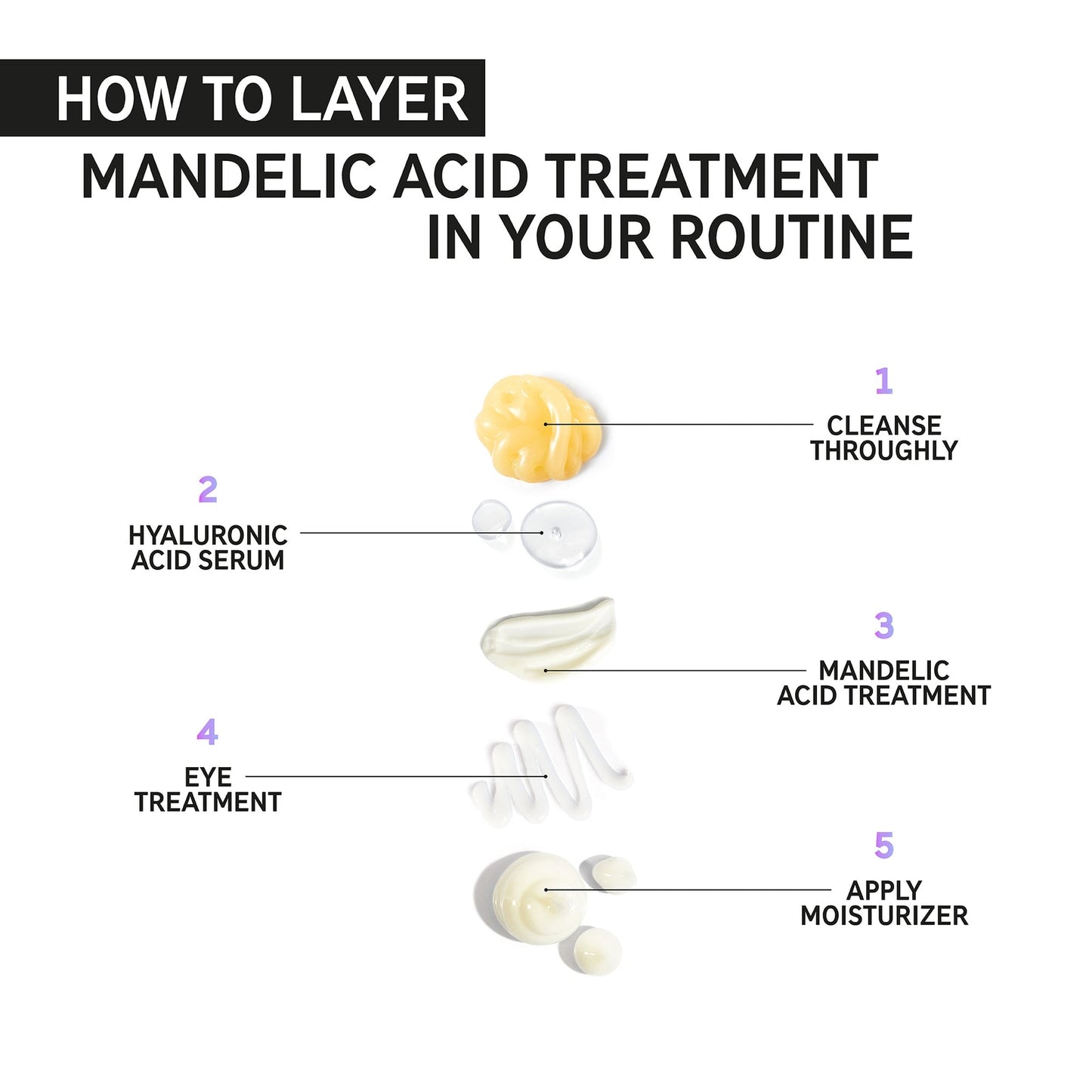 HOW TO LAYER
MANDELIC ACID TREATMENT IN YOUR ROUTINE

1
CLEANSE THROUGHLY

2
HYALURONIC ACID SERUM

3
MANDELIC ACID TREATMENT

4
EYE TREATMENT

5
APPLY MOISTURIZER