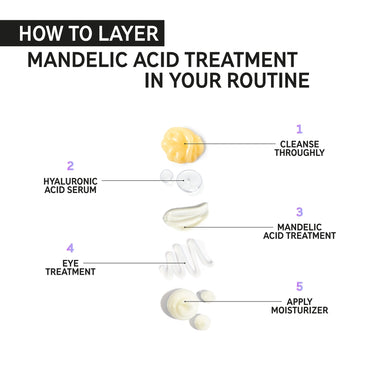 HOW TO LAYER
MANDELIC ACID TREATMENT IN YOUR ROUTINE

1
CLEANSE THROUGHLY

2
HYALURONIC ACID SERUM

3
MANDELIC ACID TREATMENT

4
EYE TREATMENT

5
APPLY MOISTURIZER