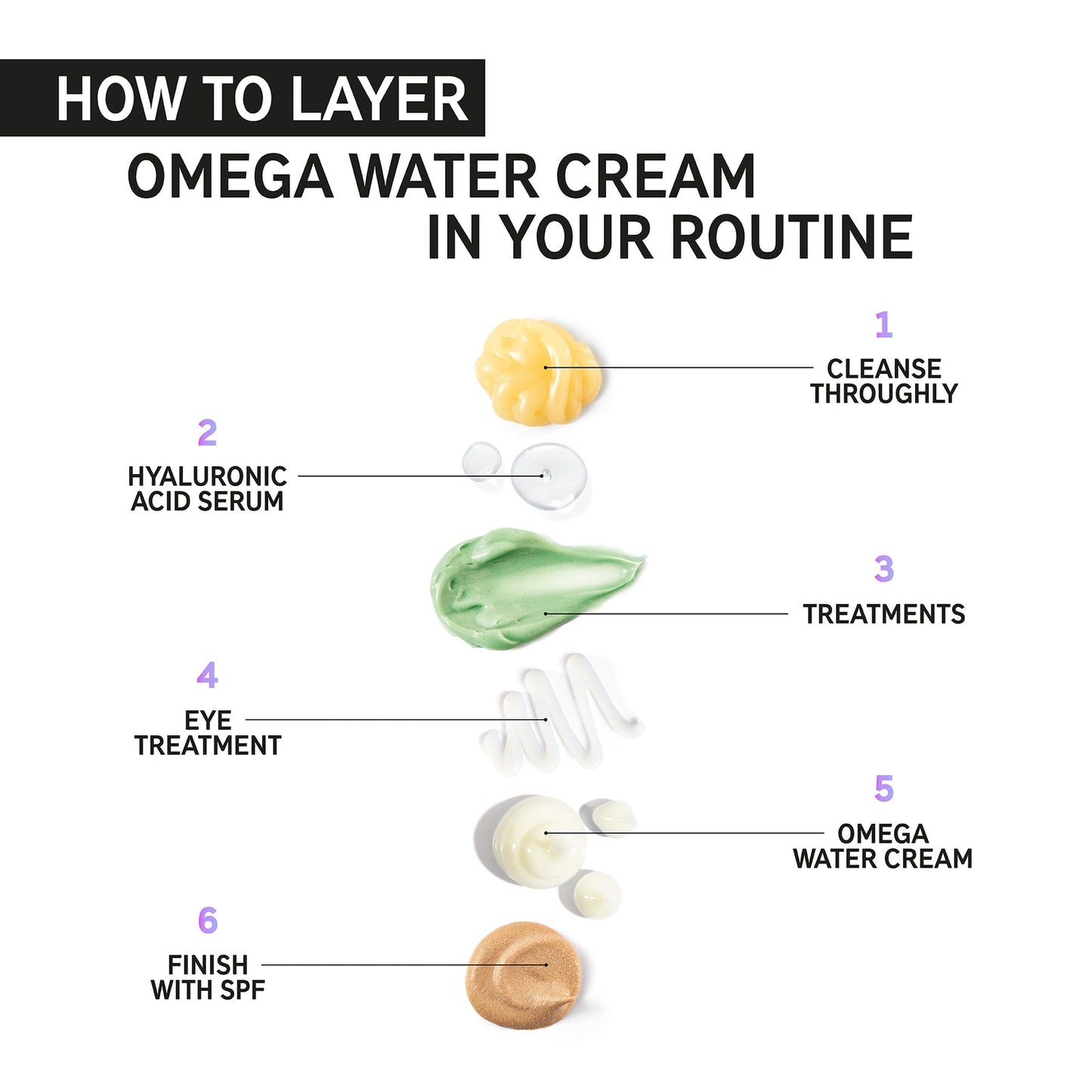 HOW TO LAYER
OMEGA WATER CREAM
IN YOUR ROUTINE

1
CLEANSE THROUGHLY

2
HYALURONIC ACID SERUM

3
TREATMENTS

4
EYE TREATMENT

5
OMEGA WATER CREAM

6
FINISH WITH SPF