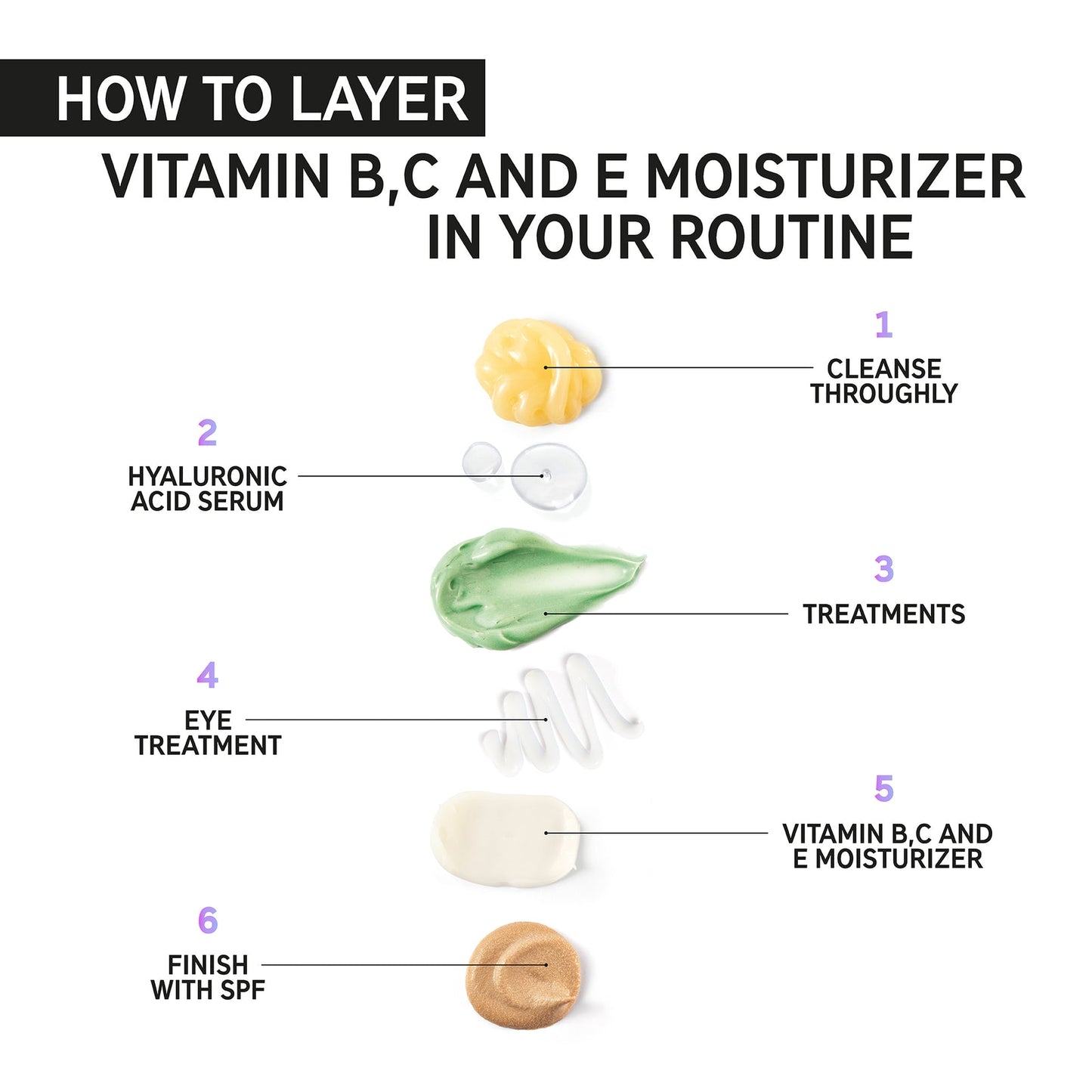 HOW TO LAYER

VITAMIN B,C AND E MOISTURIZER IN YOUR ROUTINE

1
CLEANSE THROUGHLY

2
HYALURONIC ACID SERUM

3
TREATMENTS

4
EYE TREATMENT

5
VITAMIN B,C AND E MOISTURIZER

6
FINISH WITH SPF