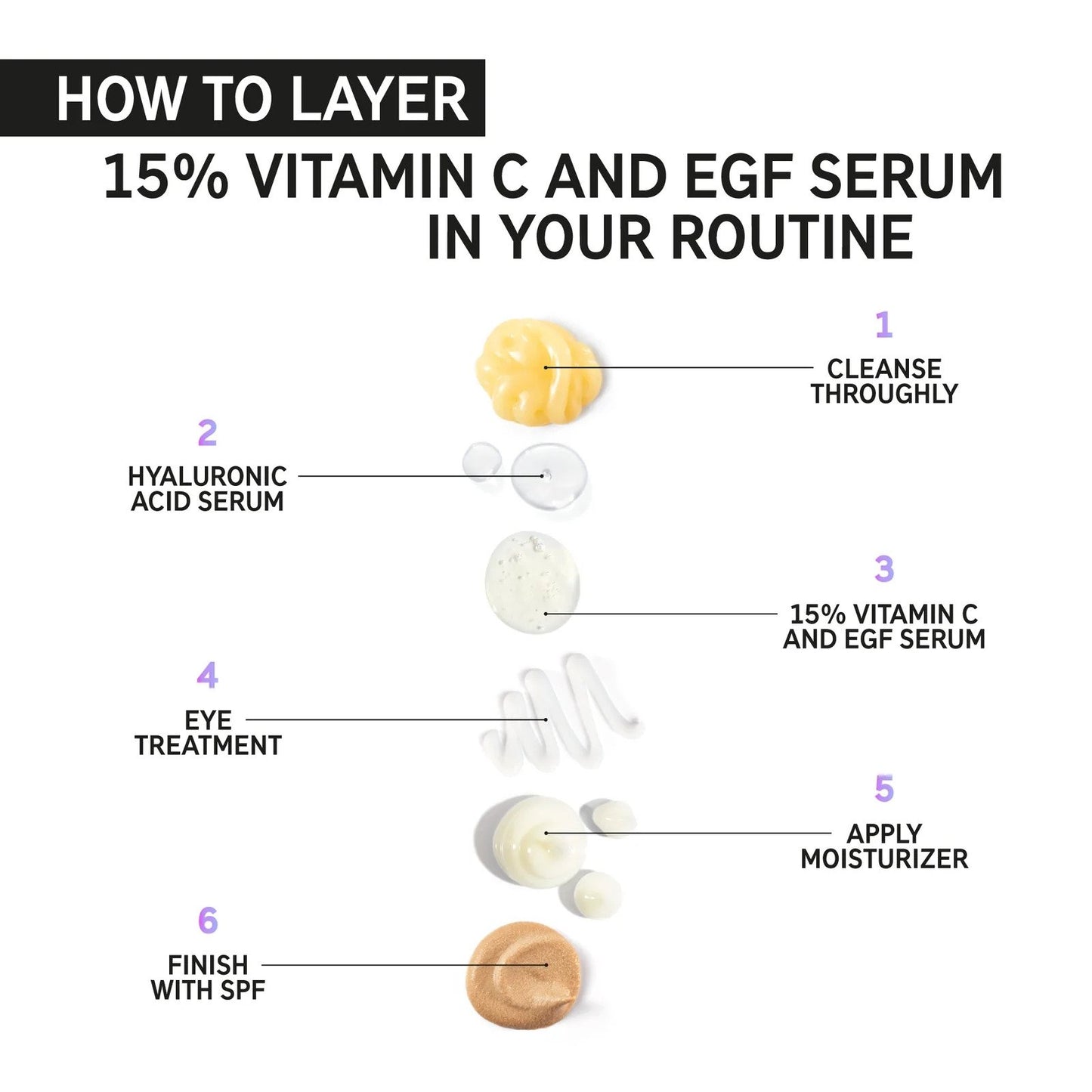 HOW TO LAYER

15% VITAMIN C AND EGF SERUM IN YOUR ROUTINE

1
CLEANSE THROUGHLY

2
HYALURONIC ACID SERUM

3
15% VITAMIN C AND EGF SERUM

4
EYE TREATMENT

5
APPLY MOISTURIZER

6
FINISH WITH SPF