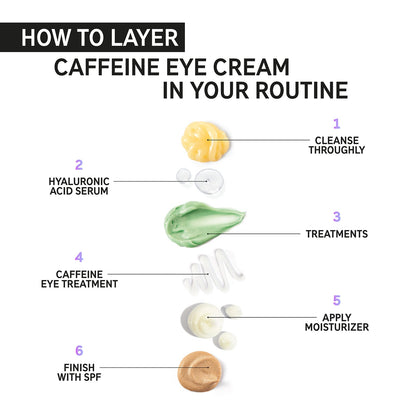 HOW TO LAYER
CAFFEINE EYE CREAM IN YOUR ROUTINE

1
CLEANSE THROUGHLY

2
HYALURONIC ACID SERUM

3
TREATMENTS

4
CAFFEINE EYE TREATMENT

5
APPLY MOISTURIZER

6
FINISH WITH SPF