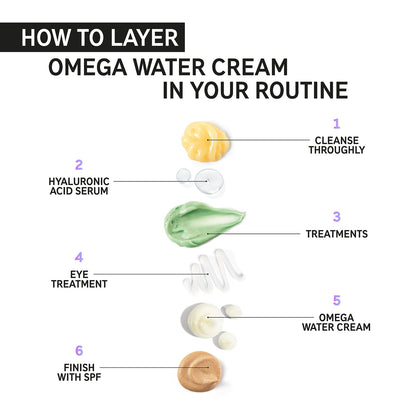 HOW TO LAYER
OMEGA WATER CREAM
IN YOUR ROUTINE

1
CLEANSE THROUGHLY

2
HYALURONIC ACID SERUM

3
TREATMENTS

4
EYE TREATMENT

5
OMEGA WATER CREAM

6
FINISH WITH SPF